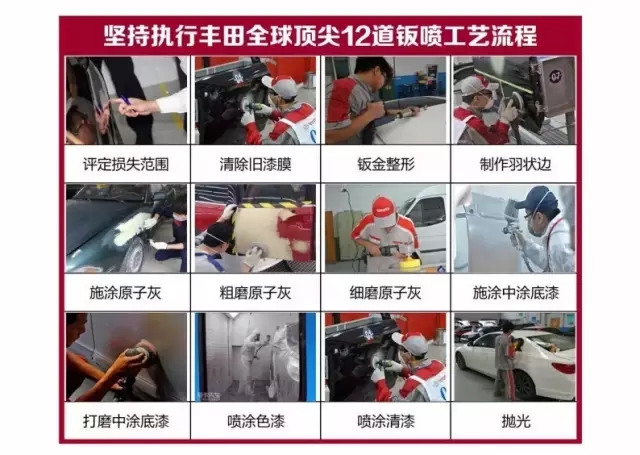 坚持执行丰田全球顶尖12道钣喷工艺流程

| 评定损失范围 | 清除旧漆膜 | 钣金整形 | 制作羽状边 |
|---|---|---|---|
| 施涂原子灰 | 粗磨原子灰 | 细磨原子灰 | 施涂中涂底漆 |
| 打磨中涂底漆 | 喷涂色漆 | 喷涂清漆 | 抛光 |